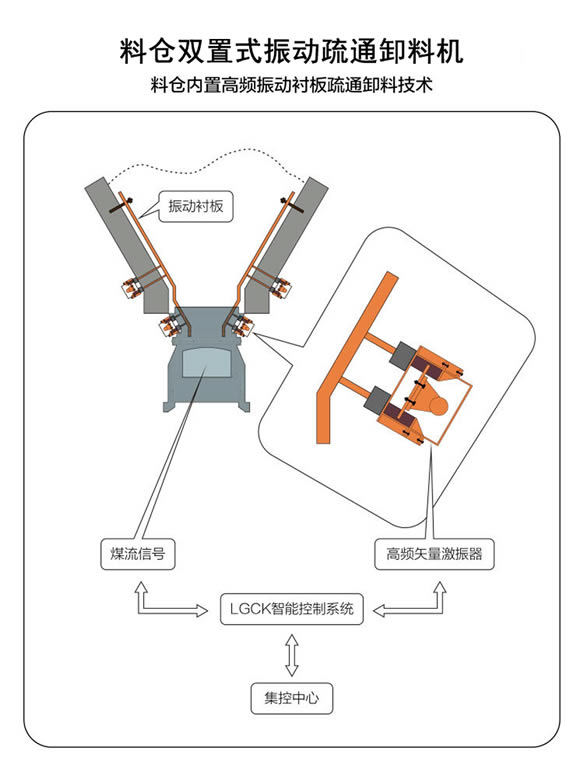 料仓双置式振动疏通卸料机

料仓内置高频振动衬板疏通卸料技术

振动衬板

煤流信号

高频矢量激振器

LGCK智能控制系统

集控中心